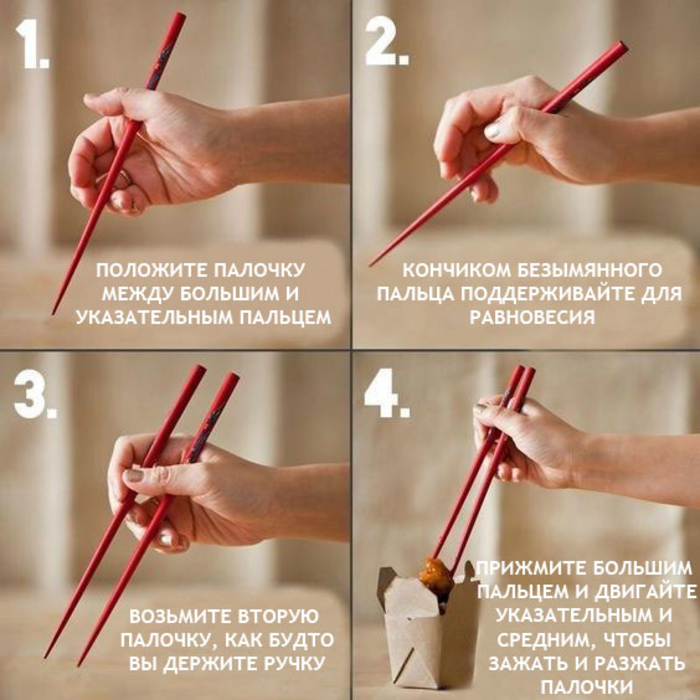 1.

ПОЛОЖИТЕ ПАЛОЧКУ МЕЖДУ БОЛЬШИМ И УКАЗАТЕЛЬНЫМ ПАЛЬЦЕМ

2.

КОНЧИКОМ БЕЗЫМЯННОГО ПАЛЬЦА ПОДДЕРЖИВАЙТЕ ДЛЯ РАВНОВЕСИЯ

3.

ВОЗЬМИТЕ ВТОРУЮ ПАЛОЧКУ, КАК БУДТО ВЫ ДЕРЖИТЕ РУЧКУ

4.

ПРИЖМИТЕ БОЛЬШИМ ПАЛЬЦЕМ И ДВИГАЙТЕ УКАЗАТЕЛЬНЫМ И СРЕДНИМ, ЧТОБЫ ЗАЖАТЬ И РАЗЖАТЬ ПАЛОЧКИ